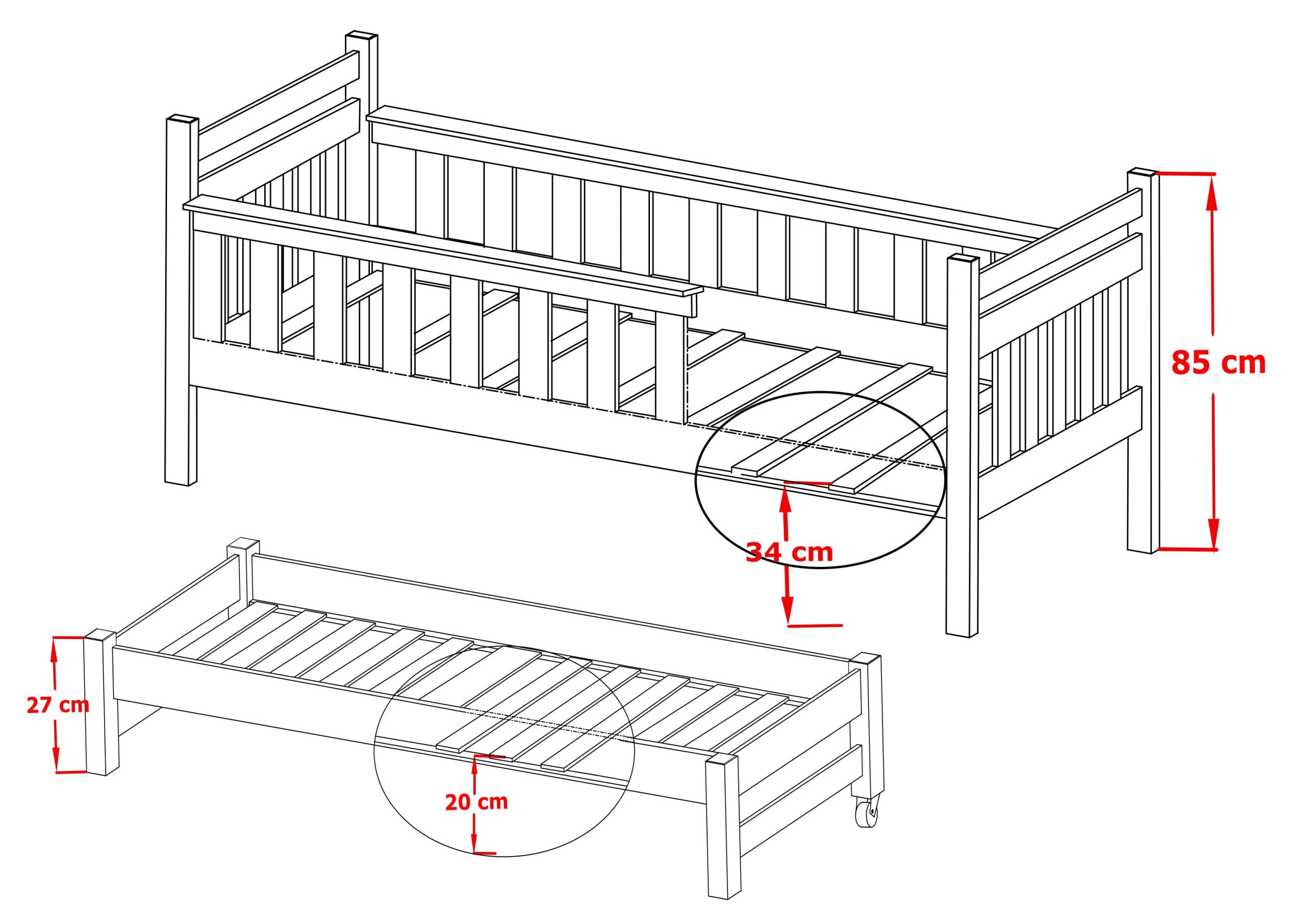 85 cm

34 cm

27 cm

20 cm